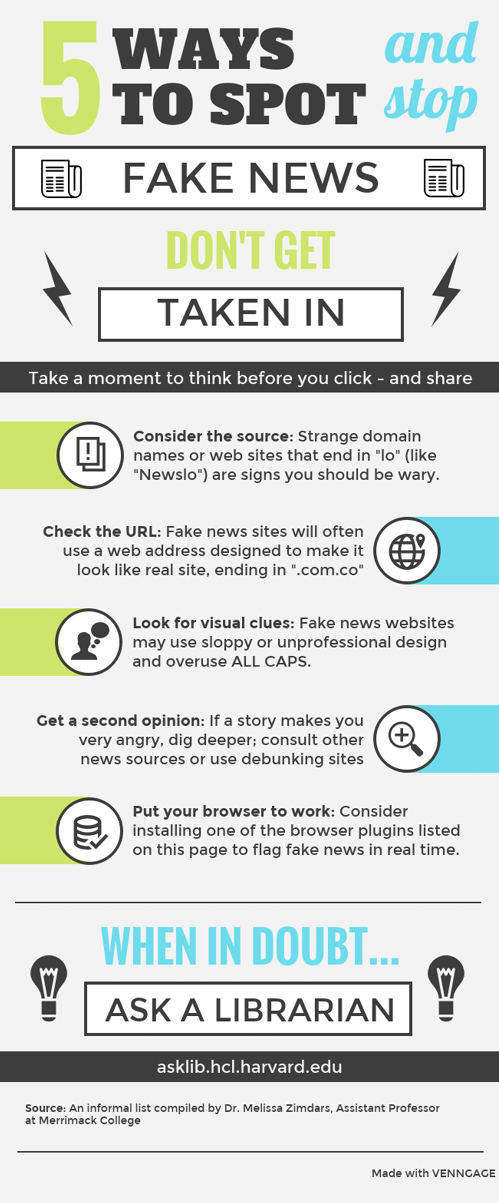 5 WAYS TO SPOT and stop

FAKE NEWS

DON'T GET

TAKEN IN

Take a moment to think before you click - and share

Consider the source: Strange domain names or web sites that end in "lo" (like "Newslo") are signs you should be wary.

Check the URL: Fake news sites will often use a web address designed to make it look like real site, ending in ".com.co"

Look for visual clues: Fake news websites may use sloppy or unprofessional design and overuse ALL CAPS.

Get a second opinion: If a story makes you very angry, dig deeper; consult other news sources or use debunking sites

Put your browser to work: Consider installing one of the browser plugins listed on this page to flag fake news in real time.

WHEN IN DOUBT...

ASK A LIBRARIAN

asklib.hcl.harvard.edu

Source: An informal list compiled by Dr. Melissa Zimdars, Assistant Professor at Merrimack College

Made with VENNGAGE